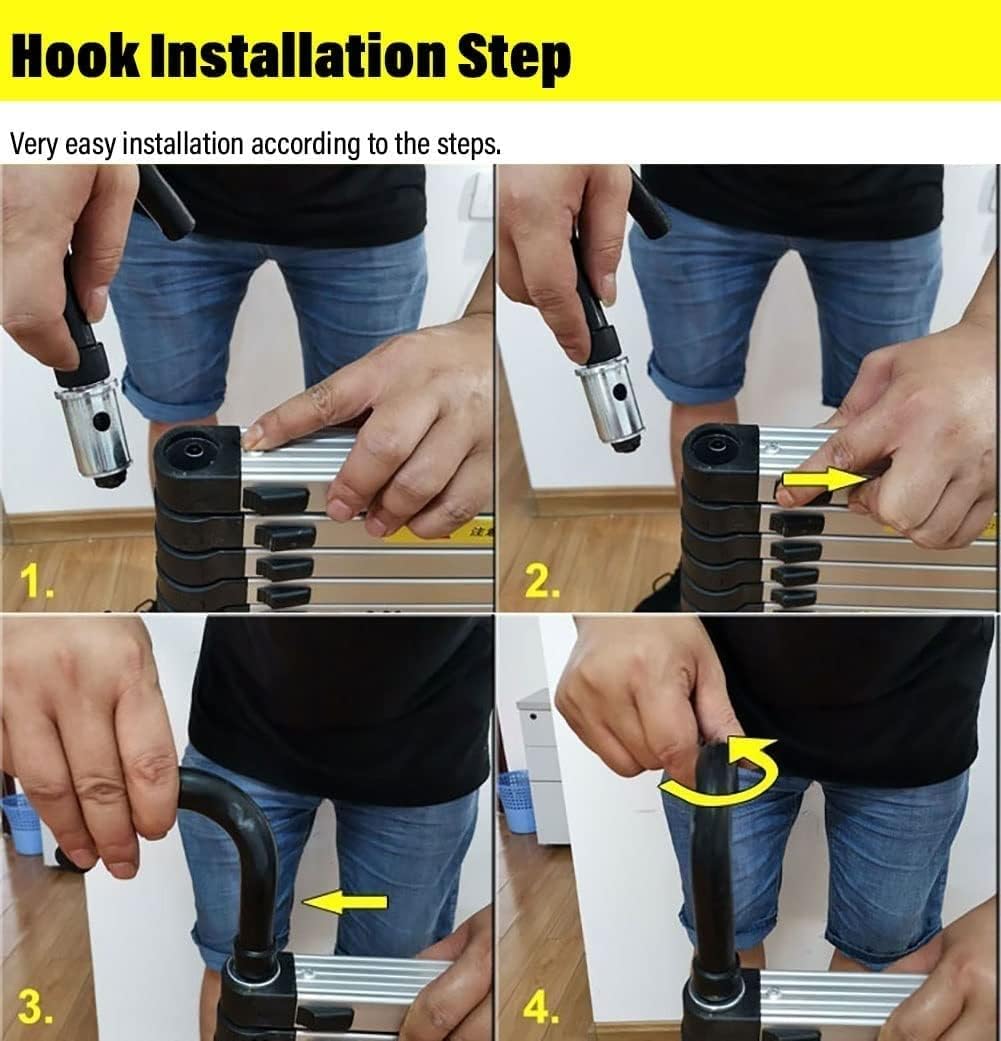 Hook Installation Step

Very easy installation according to the steps.

1.

2.

3.

4.